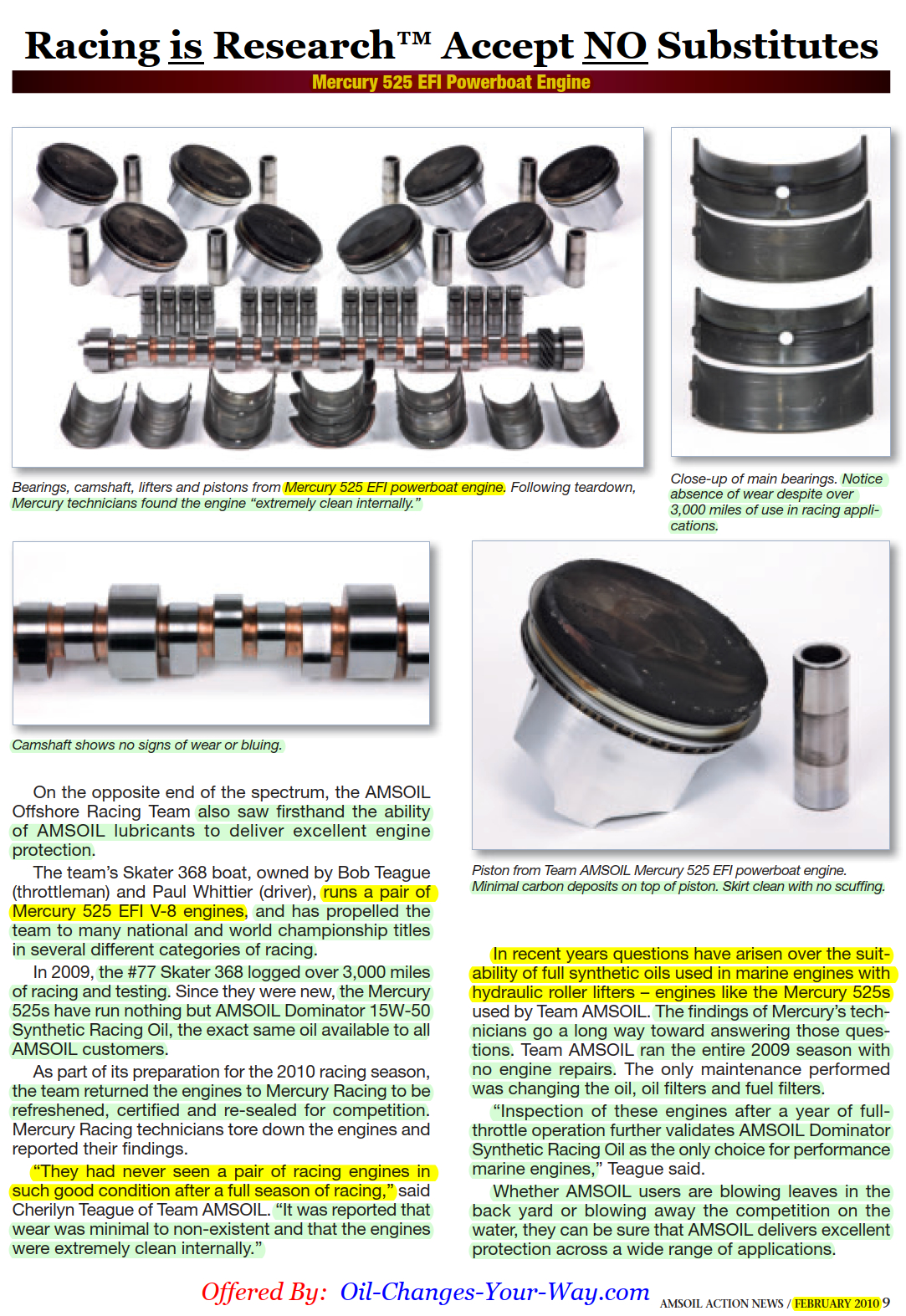 Racing is Research™ Accept NO Substitutes

Mercury 525 EFI Powerboat Engine

Bearings, camshaft, lifters and pistons from Mercury 525 EFI powerboat engine. Following teardown, Mercury technicians found the engine "extremely clean internally."

Close-up of main bearings. Notice absence of wear despite over 3,000 miles of use in racing applications.

Camshaft shows no signs of wear or bluing.

Piston from Team AMSOIL Mercury 525 EFI powerboat engine. Minimal carbon deposits on top of piston. Skirt clean with no scuffing.

On the opposite end of the spectrum, the AMSOIL Offshore Racing Team also saw firsthand the ability of AMSOIL lubricants to deliver excellent engine protection.

The team's Skater 368 boat, owned by Bob Teague (throttleman) and Paul Whittier (driver), runs a pair of Mercury 525 EFI V-8 engines, and has propelled the team to many national and world championship titles in several different categories of racing.

In 2009, the #77 Skater 368 logged over 3,000 miles of racing and testing. Since they were new, the Mercury 525s have run nothing but AMSOIL Dominator 15W-50 Synthetic Racing Oil, the exact same oil available to all AMSOIL customers.

As part of its preparation for the 2010 racing season, the team returned the engines to Mercury Racing to be refreshened, certified and re-sealed for competition. Mercury Racing technicians tore down the engines and reported their findings.

"They had never seen a pair of racing engines in such good condition after a full season of racing," said Cherilyn Teague of Team AMSOIL. "It was reported that wear was minimal to non-existent and that the engines were extremely clean internally."

In recent years questions have arisen over the suitability of full synthetic oils used in marine engines with hydraulic roller lifters – engines like the Mercury 525s used by Team AMSOIL. The findings of Mercury's technicians go a long way toward answering those questions. Team AMSOIL ran the entire 2009 season with no engine repairs. The only maintenance performed was changing the oil, oil filters and fuel filters.

"Inspection of these engines after a year of full-throttle operation further validates AMSOIL Dominator Synthetic Racing Oil as the only choice for performance marine engines," Teague said.

Whether AMSOIL users are blowing leaves in the back yard or blowing away the competition on the water, they can be sure that AMSOIL delivers excellent protection across a wide range of applications.

Offered By: Oil-Changes-Your-Way.com

AMSOIL ACTION NEWS / FEBRUARY 2010 9